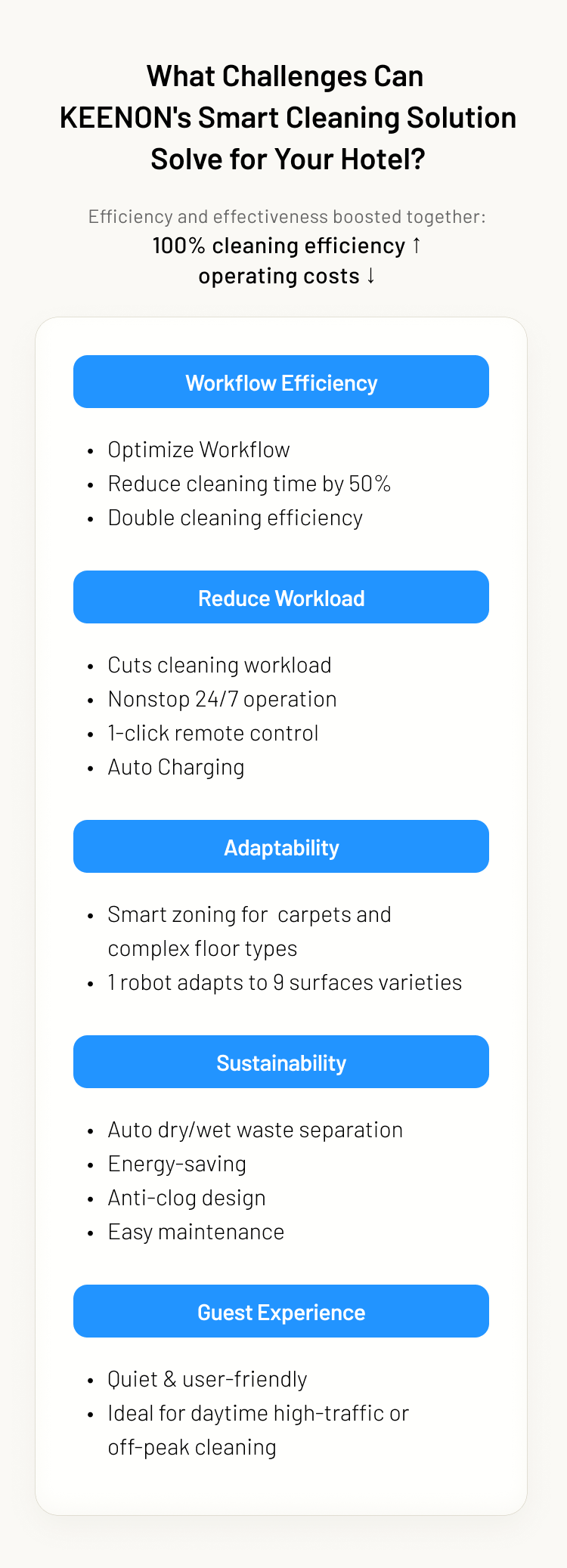 What Challenges Can KEENON's Smart Cleaning Solution Solve for Your Hotel?

Efficiency and effectiveness boosted together:
100% cleaning efficiency ↑
operating costs ↓

Workflow Efficiency

• Optimize Workflow
• Reduce cleaning time by 50%
• Double cleaning efficiency

Reduce Workload

• Cuts cleaning workload
• Nonstop 24/7 operation
• 1-click remote control
• Auto Charging

Adaptability

• Smart zoning for  carpets and complex floor types
• 1 robot adapts to 9 surfaces varieties

Sustainability

• Auto dry/wet waste separation
• Energy-saving
• Anti-clog design
• Easy maintenance

Guest Experience

• Quiet & user-friendly
• Ideal for daytime high-traffic or off-peak cleaning