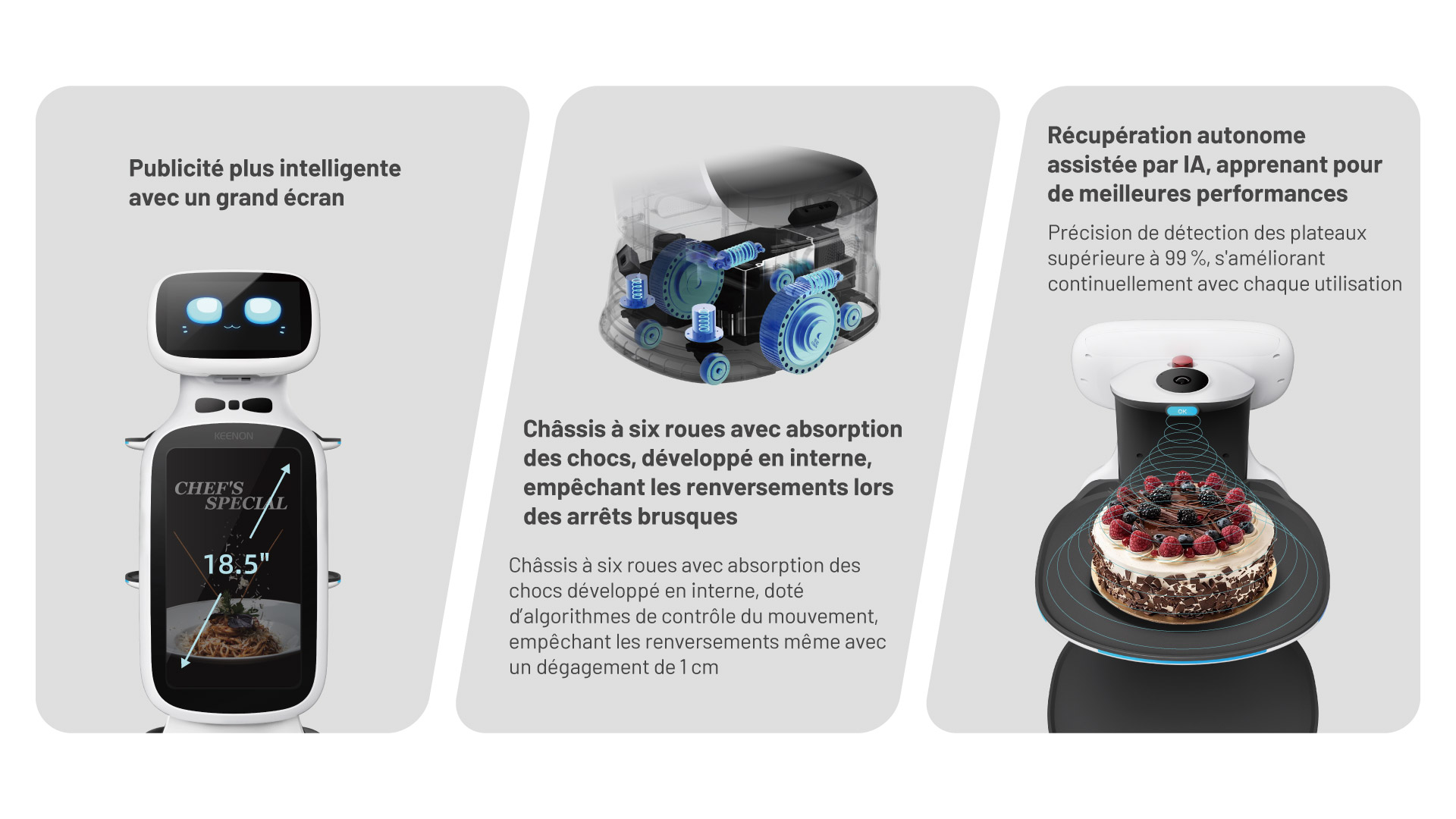 Publicité plus intelligente avec un grand écran

KEENON

CHEF'S SPECIAL

18.5"

Châssis à six roues avec absorption des chocs, développé en interne, empêchant les renversements lors des arrêts brusques

Châssis à six roues avec absorption des chocs développé en interne, doté d'algorithmes de contrôle du mouvement, empêchant les renversements même avec un dégagement de 1 cm

Récupération autonome assistée par IA, apprenant pour de meilleures performances

Précision de détection des plateaux supérieure à 99 %, s'améliorant continuellement avec chaque utilisation

OK